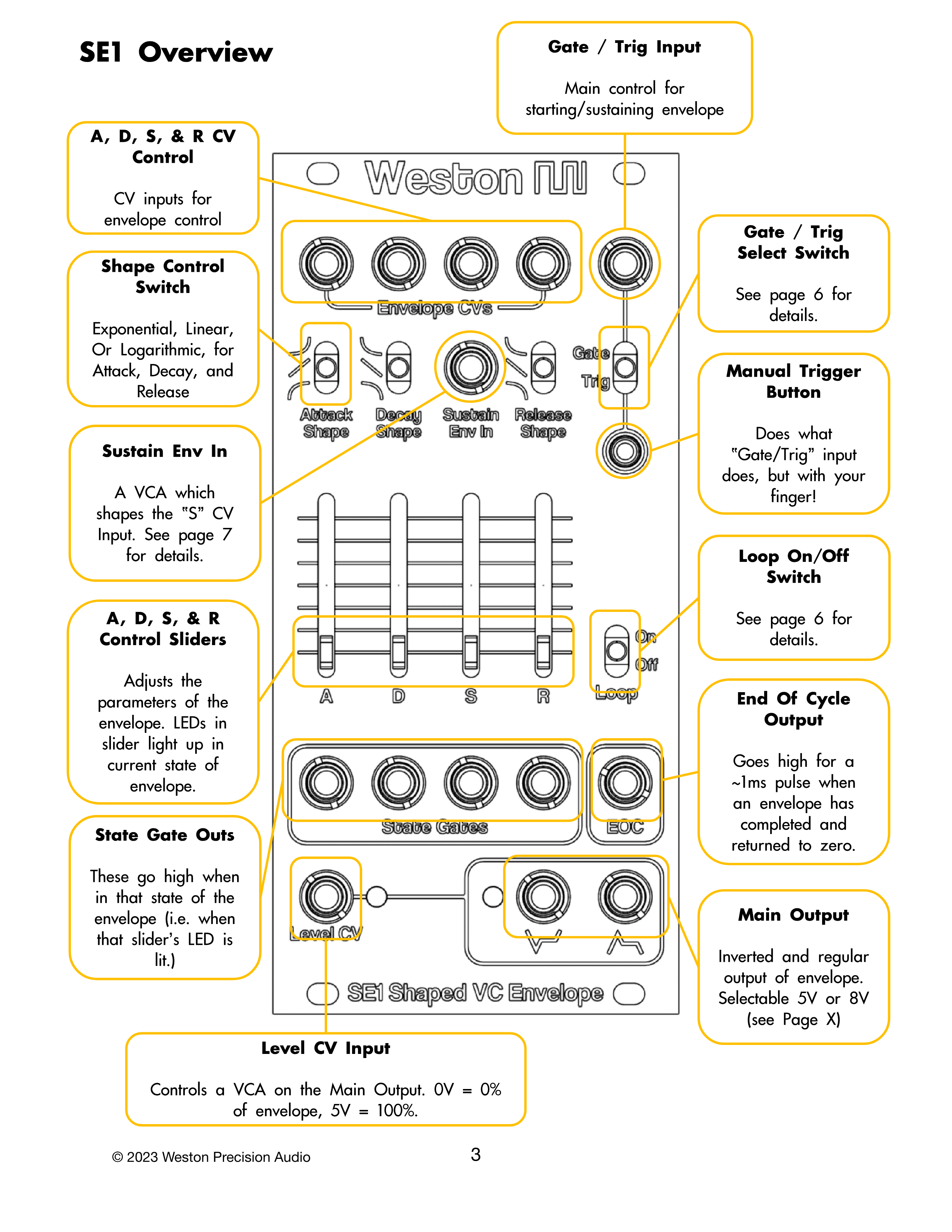 SE1 Overview

Gate / Trig Input

Main control for starting/sustaining envelope

A, D, S, & R CV Control

CV inputs for envelope control

Shape Control Switch

Exponential, Linear, Or Logarithmic, for Attack, Decay, and Release

Sustain Env In

A VCA which shapes the "S" CV Input. See page 7 for details.

A, D, S, & R Control Sliders

Adjusts the parameters of the envelope. LEDs in slider light up in current state of envelope.

State Gate Outs

These go high when in that state of the envelope (i.e. when that slider's LED is lit.)

Weston

Envelope CVs

Attack Shape

Decay Shape

Sustain Env In

Release Shape

Gate

Trig

A

D

S

R

On

Off

Loop

State Gates

EOC

Level CV

SE1 Shaped VC Envelope

Gate / Trig Select Switch

See page 6 for details.

Manual Trigger Button

Does what "Gate/Trig" input does, but with your finger!

Loop On/Off Switch

See page 6 for details.

End Of Cycle Output

Goes high for a ~1ms pulse when an envelope has completed and returned to zero.

Main Output

Inverted and regular output of envelope. Selectable 5V or 8V (see Page X)

Level CV Input

Controls a VCA on the Main Output. 0V = 0% of envelope, 5V = 100%.

© 2023 Weston Precision Audio

3