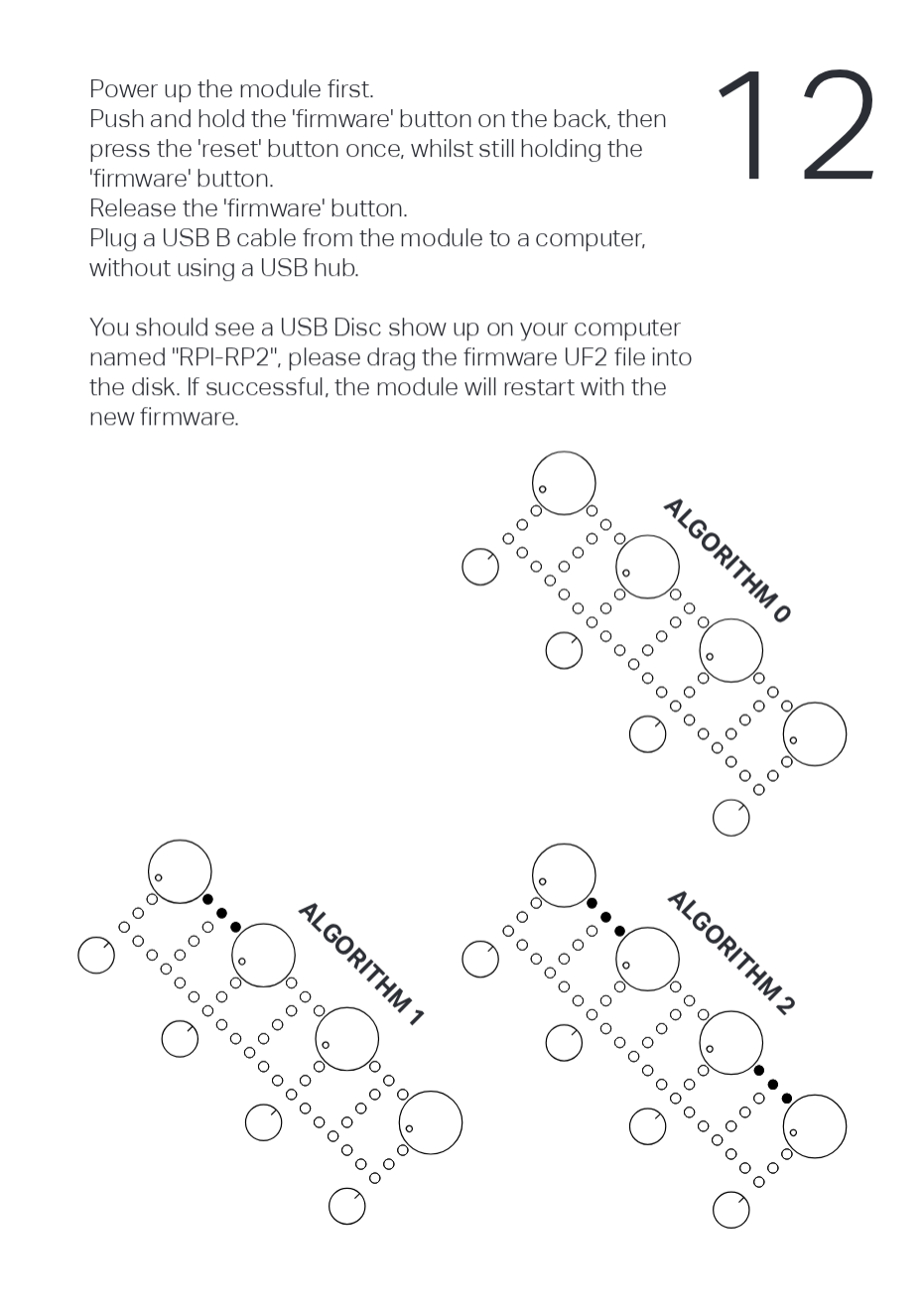 12

Power up the module first.
Push and hold the 'firmware' button on the back, then press the 'reset' button once, whilst still holding the 'firmware' button.
Release the 'firmware' button.
Plug a USB B cable from the module to a computer, without using a USB hub.

You should see a USB Disc show up on your computer named "RPI-RP2", please drag the firmware UF2 file into the disk. If successful, the module will restart with the new firmware.

ALGORITHM 0

ALGORITHM 1

ALGORITHM 2