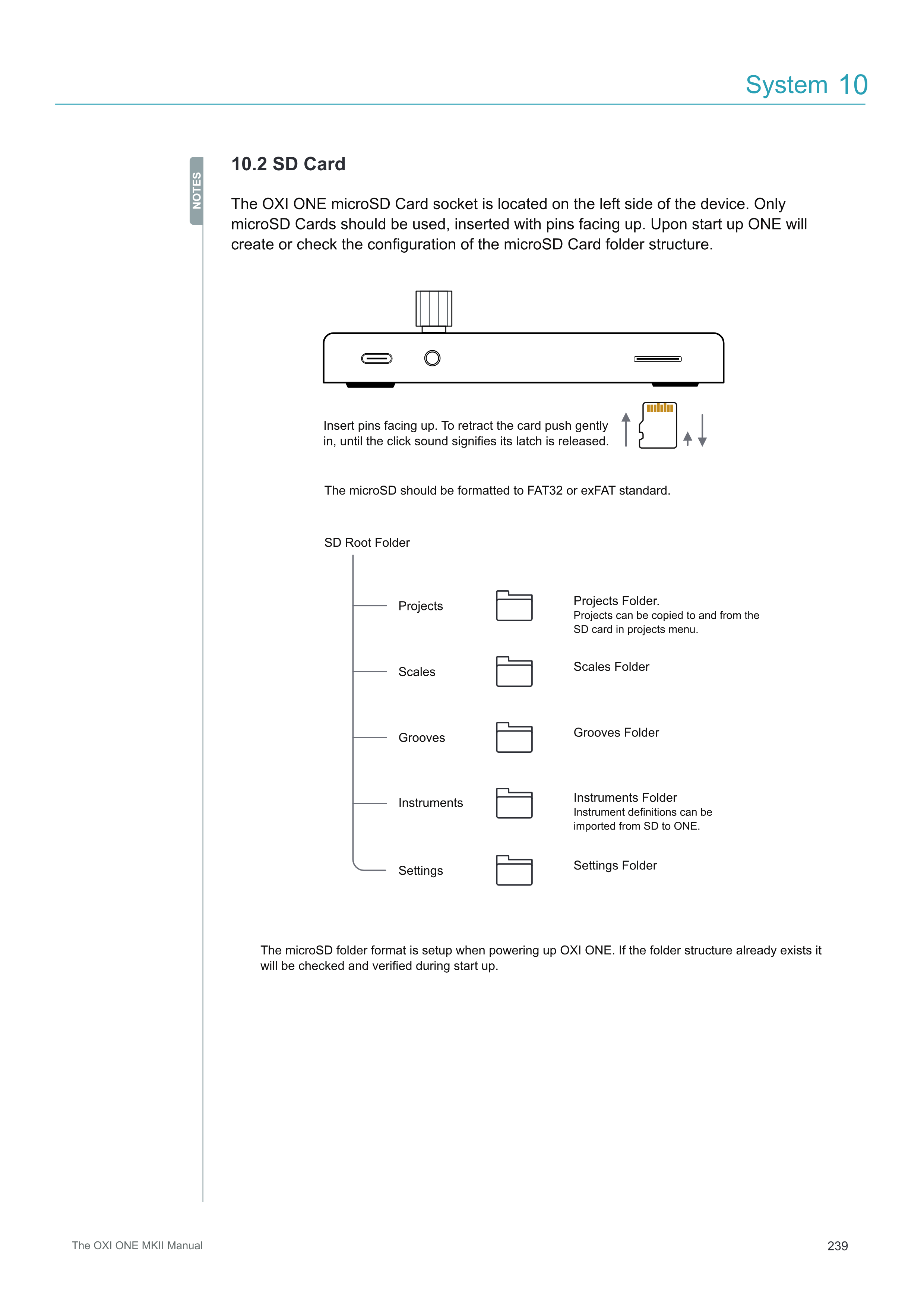 System 10

NOTES

10.2 SD Card

The OXI ONE microSD Card socket is located on the left side of the device. Only microSD Cards should be used, inserted with pins facing up. Upon start up ONE will create or check the configuration of the microSD Card folder structure.

Insert pins facing up. To retract the card push gently in, until the click sound signifies its latch is released.

The microSD should be formatted to FAT32 or exFAT standard.

SD Root Folder

Projects

Projects Folder.
Projects can be copied to and from the SD card in projects menu.

Scales

Scales Folder

Grooves

Grooves Folder

Instruments

Instruments Folder
Instrument definitions can be imported from SD to ONE.

Settings

Settings Folder

The microSD folder format is setup when powering up OXI ONE. If the folder structure already exists it will be checked and verified during start up.

The OXI ONE MKII Manual

239