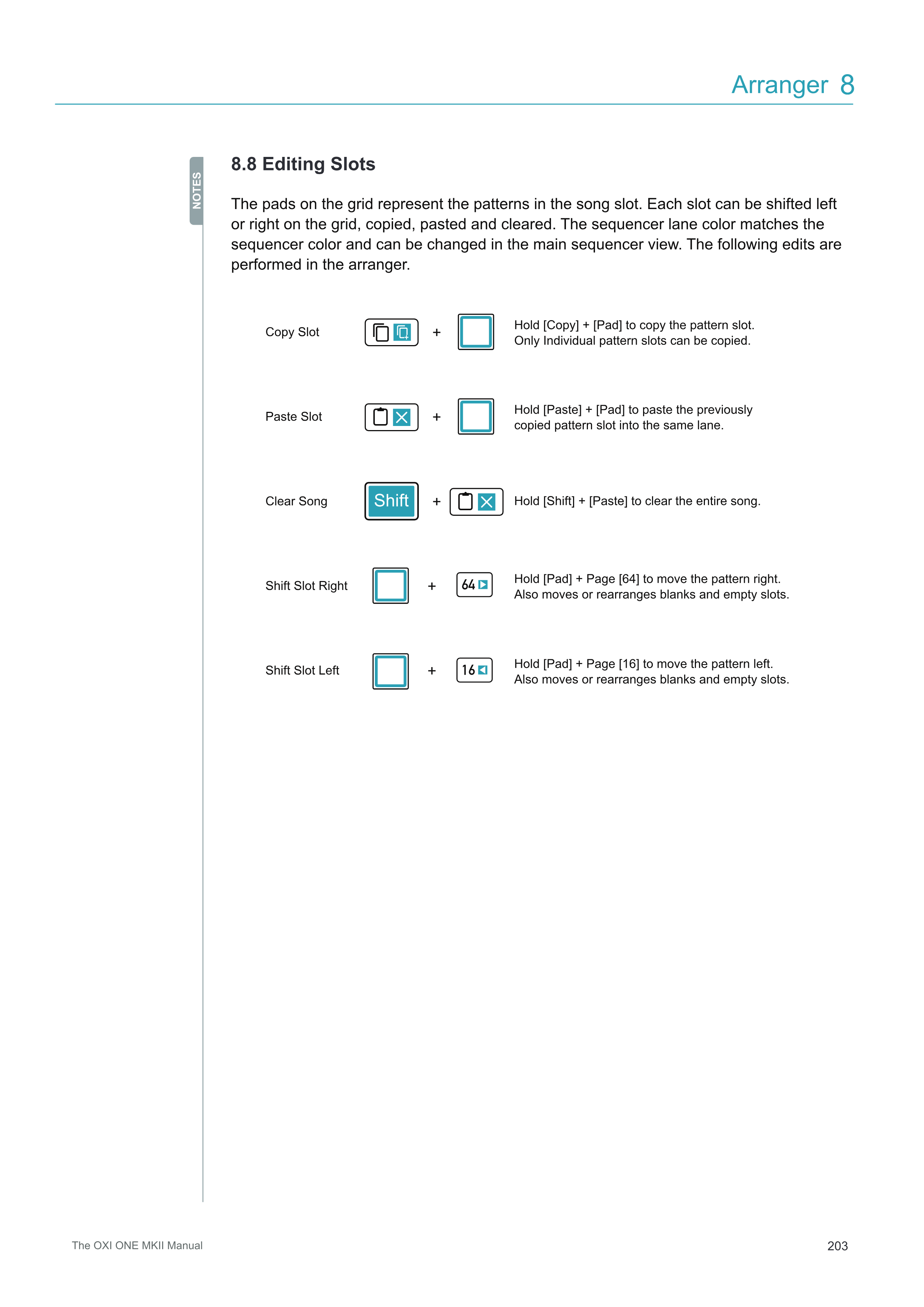 Arranger 8

NOTES

8.8 Editing Slots

The pads on the grid represent the patterns in the song slot. Each slot can be shifted left or right on the grid, copied, pasted and cleared. The sequencer lane color matches the sequencer color and can be changed in the main sequencer view. The following edits are performed in the arranger.

Copy Slot + Hold [Copy] + [Pad] to copy the pattern slot. Only Individual pattern slots can be copied.

Paste Slot + Hold [Paste] + [Pad] to paste the previously copied pattern slot into the same lane.

Clear Song Shift + Hold [Shift] + [Paste] to clear the entire song.

Shift Slot Right + 64 Hold [Pad] + Page [64] to move the pattern right. Also moves or rearranges blanks and empty slots.

Shift Slot Left + 16 Hold [Pad] + Page [16] to move the pattern left. Also moves or rearranges blanks and empty slots.

The OXI ONE MKII Manual

203