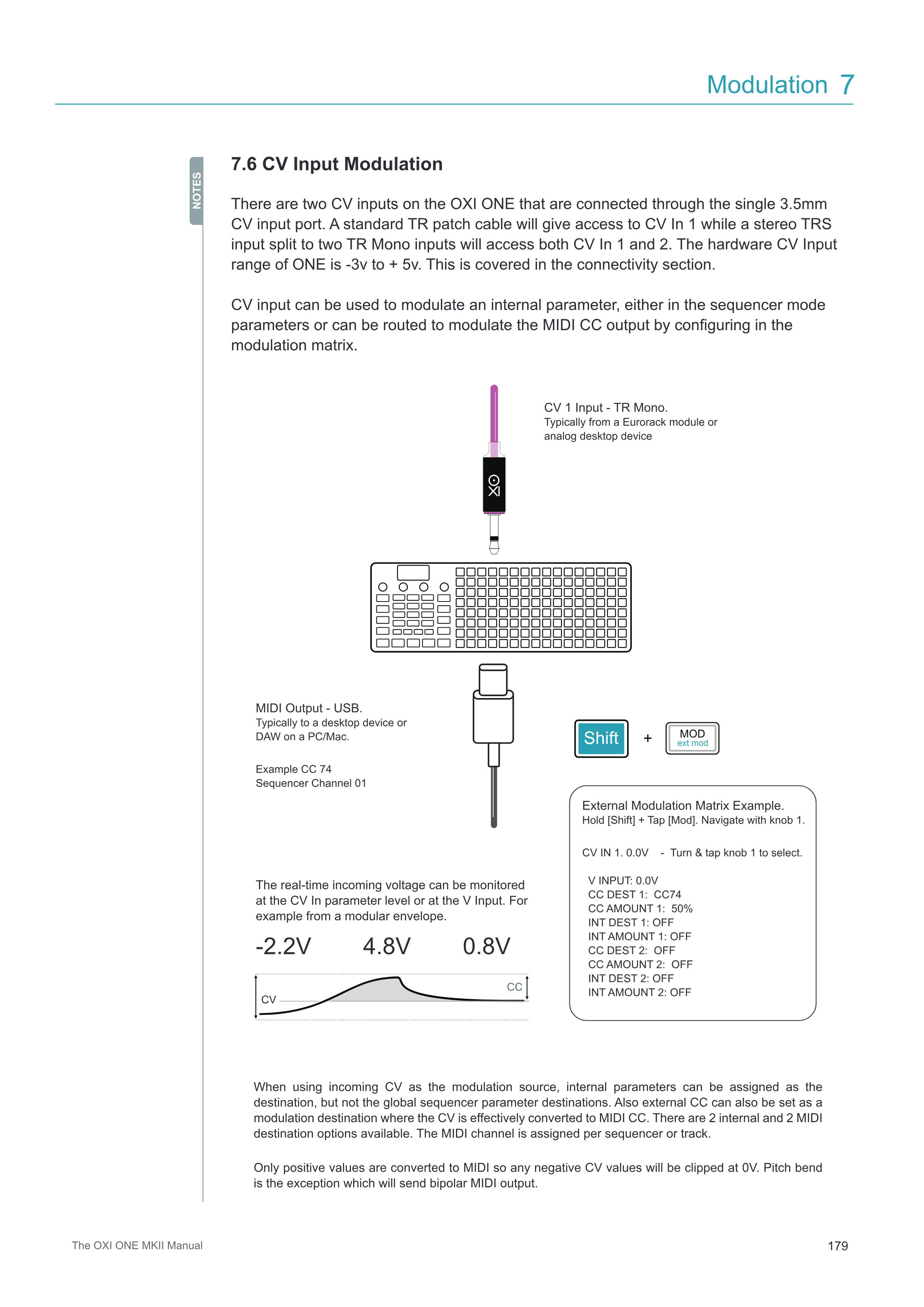 Modulation 7

NOTES

7.6 CV Input Modulation

There are two CV inputs on the OXI ONE that are connected through the single 3.5mm CV input port. A standard TR patch cable will give access to CV In 1 while a stereo TRS input split to two TR Mono inputs will access both CV In 1 and 2. The hardware CV Input range of ONE is -3v to + 5v. This is covered in the connectivity section.

CV input can be used to modulate an internal parameter, either in the sequencer mode parameters or can be routed to modulate the MIDI CC output by configuring in the modulation matrix.

CV 1 Input - TR Mono.
Typically from a Eurorack module or analog desktop device

OXI

MIDI Output - USB.
Typically to a desktop device or DAW on a PC/Mac.

Example CC 74
Sequencer Channel 01

Shift + MOD ext mod

External Modulation Matrix Example.
Hold [Shift] + Tap [Mod]. Navigate with knob 1.

CV IN 1. 0.0V - Turn & tap knob 1 to select.

V INPUT: 0.0V
CC DEST 1: CC74
CC AMOUNT 1: 50%
INT DEST 1: OFF
INT AMOUNT 1: OFF
CC DEST 2: OFF
CC AMOUNT 2: OFF
INT DEST 2: OFF
INT AMOUNT 2: OFF

The real-time incoming voltage can be monitored at the CV In parameter level or at the V Input. For example from a modular envelope.

-2.2V 4.8V 0.8V

CV CC

When using incoming CV as the modulation source, internal parameters can be assigned as the destination, but not the global sequencer parameter destinations. Also external CC can also be set as a modulation destination where the CV is effectively converted to MIDI CC. There are 2 internal and 2 MIDI destination options available. The MIDI channel is assigned per sequencer or track.

Only positive values are converted to MIDI so any negative CV values will be clipped at 0V. Pitch bend is the exception which will send bipolar MIDI output.

The OXI ONE MKII Manual 179