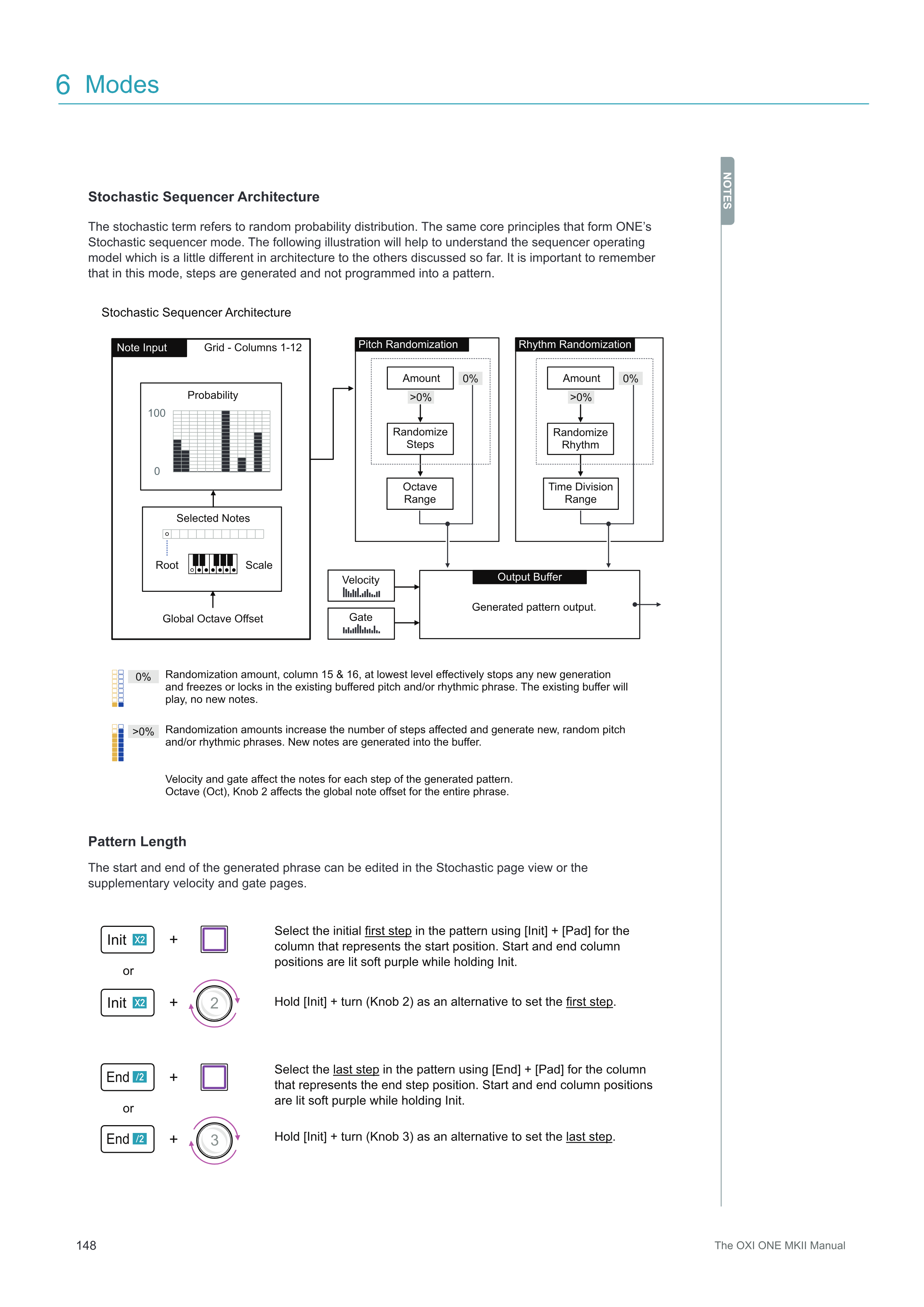 6 Modes

NOTES

Stochastic Sequencer Architecture

The stochastic term refers to random probability distribution. The same core principles that form ONE's Stochastic sequencer mode. The following illustration will help to understand the sequencer operating model which is a little different in architecture to the others discussed so far. It is important to remember that in this mode, steps are generated and not programmed into a pattern.

Stochastic Sequencer Architecture

Note Input
Grid - Columns 1-12
Probability
100
0
Selected Notes
Root
Scale
Global Octave Offset

Pitch Randomization
Amount
0%
>0%
Randomize Steps
Octave Range

Rhythm Randomization
Amount
0%
>0%
Randomize Rhythm
Time Division Range

Velocity
Gate
Output Buffer
Generated pattern output.

0% Randomization amount, column 15 & 16, at lowest level effectively stops any new generation and freezes or locks in the existing buffered pitch and/or rhythmic phrase. The existing buffer will play, no new notes.

>0% Randomization amounts increase the number of steps affected and generate new, random pitch and/or rhythmic phrases. New notes are generated into the buffer.

Velocity and gate affect the notes for each step of the generated pattern.
Octave (Oct), Knob 2 affects the global note offset for the entire phrase.

Pattern Length

The start and end of the generated phrase can be edited in the Stochastic page view or the supplementary velocity and gate pages.

Init X2 +
Select the initial first step in the pattern using [Init] + [Pad] for the column that represents the start position. Start and end column positions are lit soft purple while holding Init.

or

Init X2 + 2
Hold [Init] + turn (Knob 2) as an alternative to set the first step.

End /2 +
Select the last step in the pattern using [End] + [Pad] for the column that represents the end step position. Start and end column positions are lit soft purple while holding Init.

or

End /2 + 3
Hold [Init] + turn (Knob 3) as an alternative to set the last step.

148
The OXI ONE MKII Manual