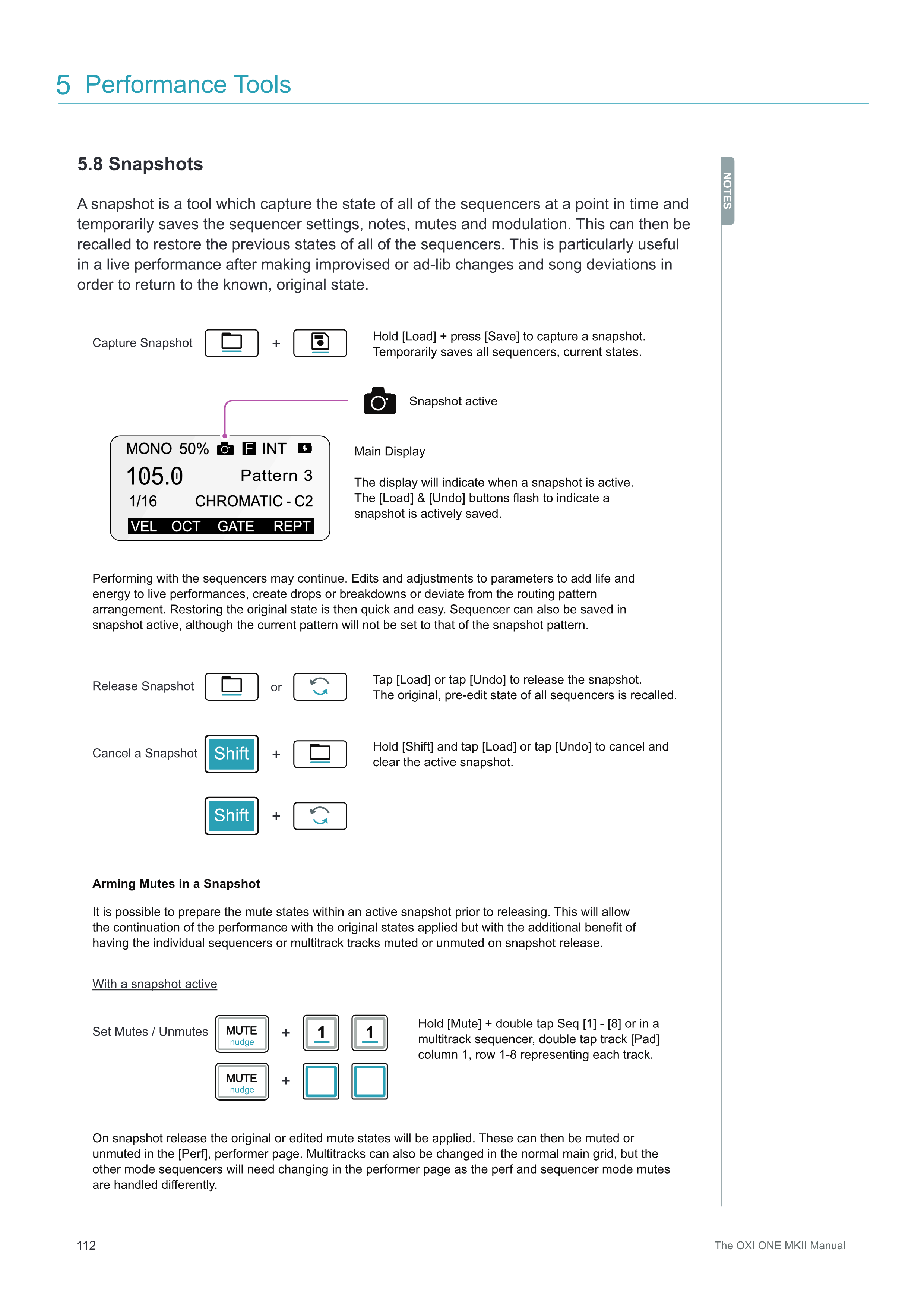 5 Performance Tools

5.8 Snapshots

NOTES

A snapshot is a tool which capture the state of all of the sequencers at a point in time and temporarily saves the sequencer settings, notes, mutes and modulation. This can then be recalled to restore the previous states of all of the sequencers. This is particularly useful in a live performance after making improvised or ad-lib changes and song deviations in order to return to the known, original state.

Capture Snapshot + Hold [Load] + press [Save] to capture a snapshot. Temporarily saves all sequencers, current states.

Snapshot active

MONO 50% F INT
105.0 Pattern 3
1/16 CHROMATIC - C2
VEL OCT GATE REPT

Main Display

The display will indicate when a snapshot is active. The [Load] & [Undo] buttons flash to indicate a snapshot is actively saved.

Performing with the sequencers may continue. Edits and adjustments to parameters to add life and energy to live performances, create drops or breakdowns or deviate from the routing pattern arrangement. Restoring the original state is then quick and easy. Sequencer can also be saved in snapshot active, although the current pattern will not be set to that of the snapshot pattern.

Release Snapshot or Tap [Load] or tap [Undo] to release the snapshot. The original, pre-edit state of all sequencers is recalled.

Cancel a Snapshot Shift + Hold [Shift] and tap [Load] or tap [Undo] to cancel and clear the active snapshot.

Shift +

Arming Mutes in a Snapshot

It is possible to prepare the mute states within an active snapshot prior to releasing. This will allow the continuation of the performance with the original states applied but with the additional benefit of having the individual sequencers or multitrack tracks muted or unmuted on snapshot release.

With a snapshot active

Set Mutes / Unmutes MUTE nudge + 1 1 Hold [Mute] + double tap Seq [1] - [8] or in a multitrack sequencer, double tap track [Pad] column 1, row 1-8 representing each track.

MUTE nudge +

On snapshot release the original or edited mute states will be applied. These can then be muted or unmuted in the [Perf], performer page. Multitracks can also be changed in the normal main grid, but the other mode sequencers will need changing in the performer page as the perf and sequencer mode mutes are handled differently.

112 The OXI ONE MKII Manual