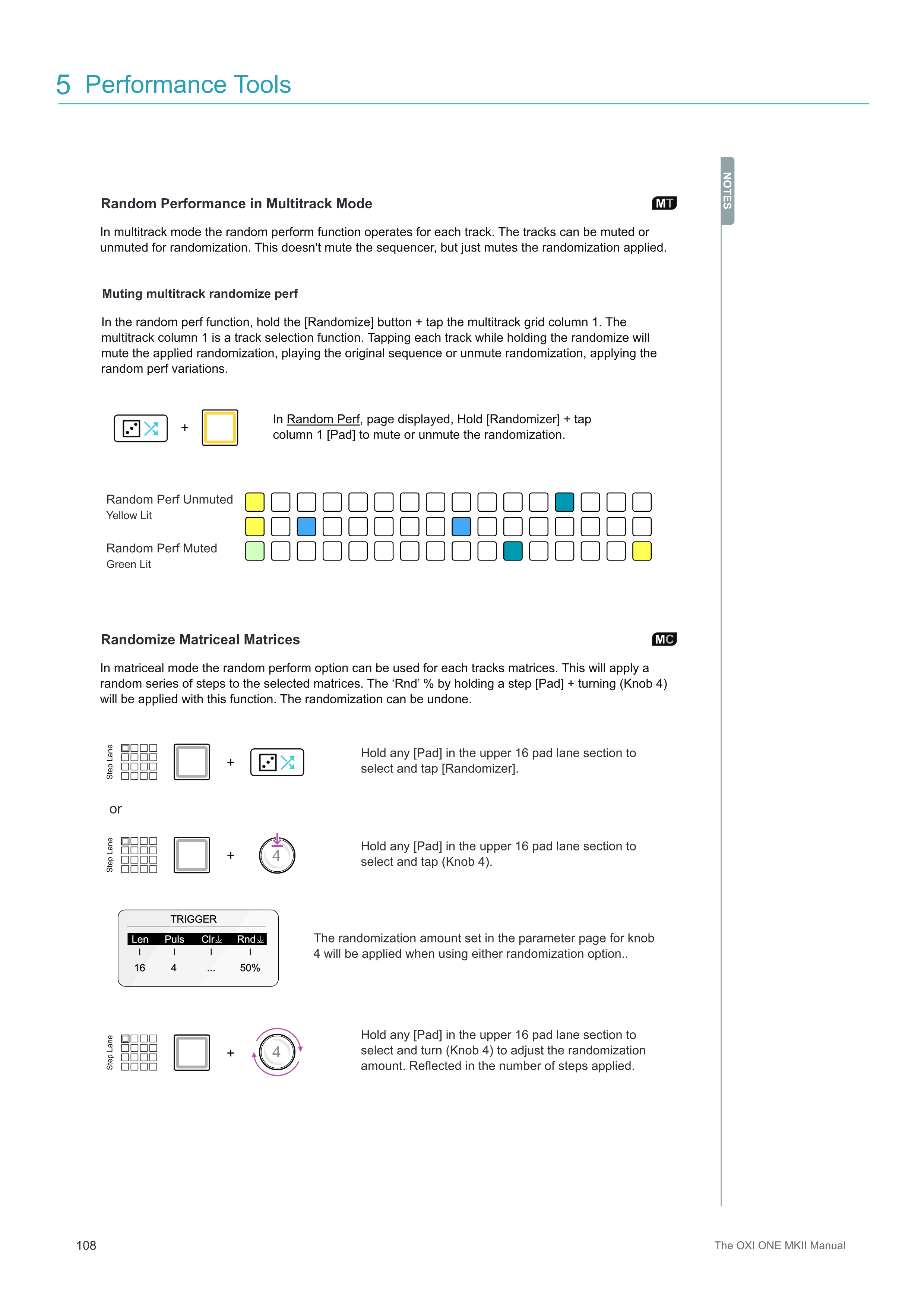 5 Performance Tools

NOTES

Random Performance in Multitrack Mode

MT

In multitrack mode the random perform function operates for each track. The tracks can be muted or unmuted for randomization. This doesn't mute the sequencer, but just mutes the randomization applied.

Muting multitrack randomize perf

In the random perf function, hold the [Randomize] button + tap the multitrack grid column 1. The multitrack column 1 is a track selection function. Tapping each track while holding the randomize will mute the applied randomization, playing the original sequence or unmute randomization, applying the random perf variations.

+

In Random Perf, page displayed, Hold [Randomizer] + tap column 1 [Pad] to mute or unmute the randomization.

Random Perf Unmuted
Yellow Lit

Random Perf Muted
Green Lit

Randomize Matriceal Matrices

MC

In matriceal mode the random perform option can be used for each tracks matrices. This will apply a random series of steps to the selected matrices. The ‘Rnd’ % by holding a step [Pad] + turning (Knob 4) will be applied with this function. The randomization can be undone.

Step Lane

+

Hold any [Pad] in the upper 16 pad lane section to select and tap [Randomizer].

or

Step Lane

+

4

Hold any [Pad] in the upper 16 pad lane section to select and tap (Knob 4).

TRIGGER

| Len | Puls | Clr | Rnd |
|---|---|---|---|
| 16 | 4 | ... | 50% |

The randomization amount set in the parameter page for knob 4 will be applied when using either randomization option..

Step Lane

+

4

Hold any [Pad] in the upper 16 pad lane section to select and turn (Knob 4) to adjust the randomization amount. Reflected in the number of steps applied.

108

The OXI ONE MKII Manual