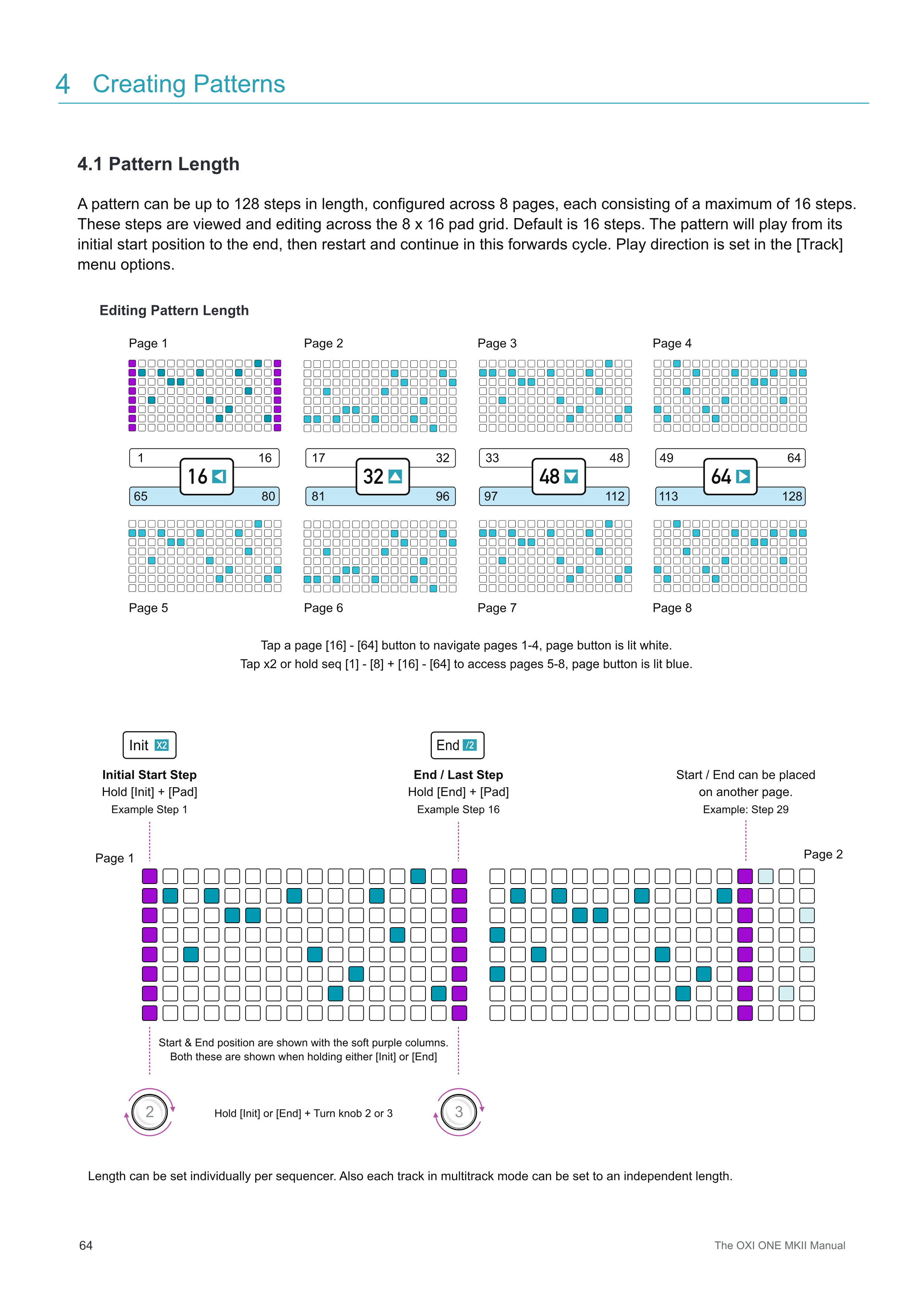 4 Creating Patterns

4.1 Pattern Length

A pattern can be up to 128 steps in length, configured across 8 pages, each consisting of a maximum of 16 steps. These steps are viewed and editing across the 8 x 16 pad grid. Default is 16 steps. The pattern will play from its initial start position to the end, then restart and continue in this forwards cycle. Play direction is set in the [Track] menu options.

Editing Pattern Length

Page 1

Page 2

Page 3

Page 4

1 16 16 65 80

17 32 32 81 96

33 48 48 97 112

49 64 64 113 128

Page 5

Page 6

Page 7

Page 8

Tap a page [16] - [64] button to navigate pages 1-4, page button is lit white.
Tap x2 or hold seq [1] - [8] + [16] - [64] to access pages 5-8, page button is lit blue.

Init X2

Initial Start Step
Hold [Init] + [Pad]
Example Step 1

End /2

End / Last Step
Hold [End] + [Pad]
Example Step 16

Start / End can be placed on another page.
Example: Step 29

Page 1

Page 2

Start & End position are shown with the soft purple columns.
Both these are shown when holding either [Init] or [End]

2

Hold [Init] or [End] + Turn knob 2 or 3

3

Length can be set individually per sequencer. Also each track in multitrack mode can be set to an independent length.

64

The OXI ONE MKII Manual