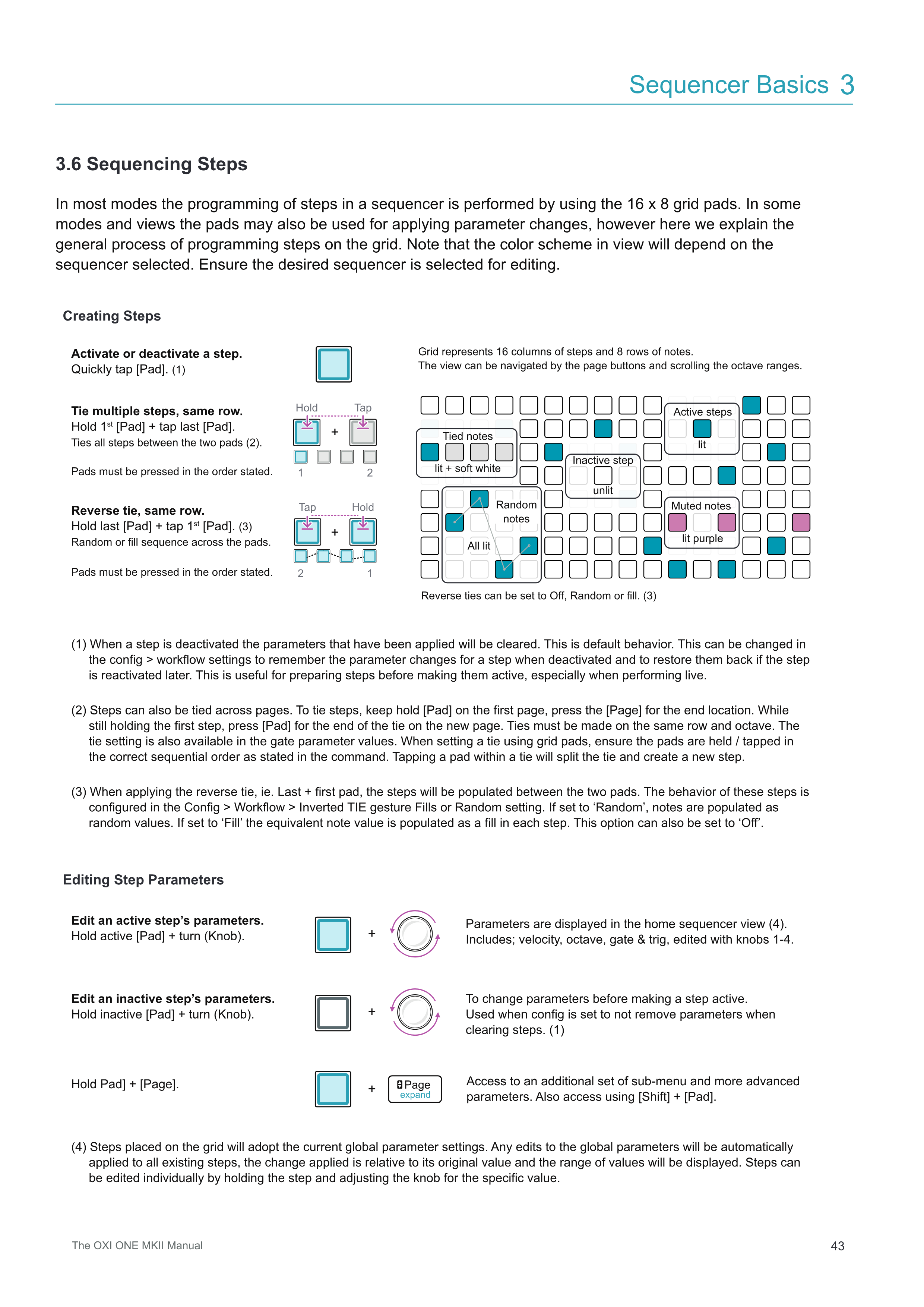 Sequencer Basics 3

3.6 Sequencing Steps

In most modes the programming of steps in a sequencer is performed by using the 16 x 8 grid pads. In some modes and views the pads may also be used for applying parameter changes, however here we explain the general process of programming steps on the grid. Note that the color scheme in view will depend on the sequencer selected. Ensure the desired sequencer is selected for editing.

Creating Steps

Activate or deactivate a step.
Quickly tap [Pad]. (1)

Tie multiple steps, same row.
Hold 1$^{st}$ [Pad] + tap last [Pad].
Ties all steps between the two pads (2).

Pads must be pressed in the order stated.

Hold Tap
+
1 2

Reverse tie, same row.
Hold last [Pad] + tap 1$^{st}$ [Pad]. (3)
Random or fill sequence across the pads.

Pads must be pressed in the order stated.

Tap Hold
+
2 1

Grid represents 16 columns of steps and 8 rows of notes.
The view can be navigated by the page buttons and scrolling the octave ranges.

Active steps
lit
Tied notes
lit + soft white
Inactive step
unlit
Random notes
All lit
Muted notes
lit purple

Reverse ties can be set to Off, Random or fill. (3)

(1) When a step is deactivated the parameters that have been applied will be cleared. This is default behavior. This can be changed in the config > workflow settings to remember the parameter changes for a step when deactivated and to restore them back if the step is reactivated later. This is useful for preparing steps before making them active, especially when performing live.

(2) Steps can also be tied across pages. To tie steps, keep hold [Pad] on the first page, press the [Page] for the end location. While still holding the first step, press [Pad] for the end of the tie on the new page. Ties must be made on the same row and octave. The tie setting is also available in the gate parameter values. When setting a tie using grid pads, ensure the pads are held / tapped in the correct sequential order as stated in the command. Tapping a pad within a tie will split the tie and create a new step.

(3) When applying the reverse tie, ie. Last + first pad, the steps will be populated between the two pads. The behavior of these steps is configured in the Config > Workflow > Inverted TIE gesture Fills or Random setting. If set to ‘Random’, notes are populated as random values. If set to ‘Fill’ the equivalent note value is populated as a fill in each step. This option can also be set to ‘Off’.

Editing Step Parameters

Edit an active step’s parameters.
Hold active [Pad] + turn (Knob).

+

Parameters are displayed in the home sequencer view (4).
Includes; velocity, octave, gate & trig, edited with knobs 1-4.

Edit an inactive step’s parameters.
Hold inactive [Pad] + turn (Knob).

+

To change parameters before making a step active.
Used when config is set to not remove parameters when clearing steps. (1)

Hold Pad] + [Page].

+

Page
expand

Access to an additional set of sub-menu and more advanced parameters. Also access using [Shift] + [Pad].

(4) Steps placed on the grid will adopt the current global parameter settings. Any edits to the global parameters will be automatically applied to all existing steps, the change applied is relative to its original value and the range of values will be displayed. Steps can be edited individually by holding the step and adjusting the knob for the specific value.

The OXI ONE MKII Manual

43