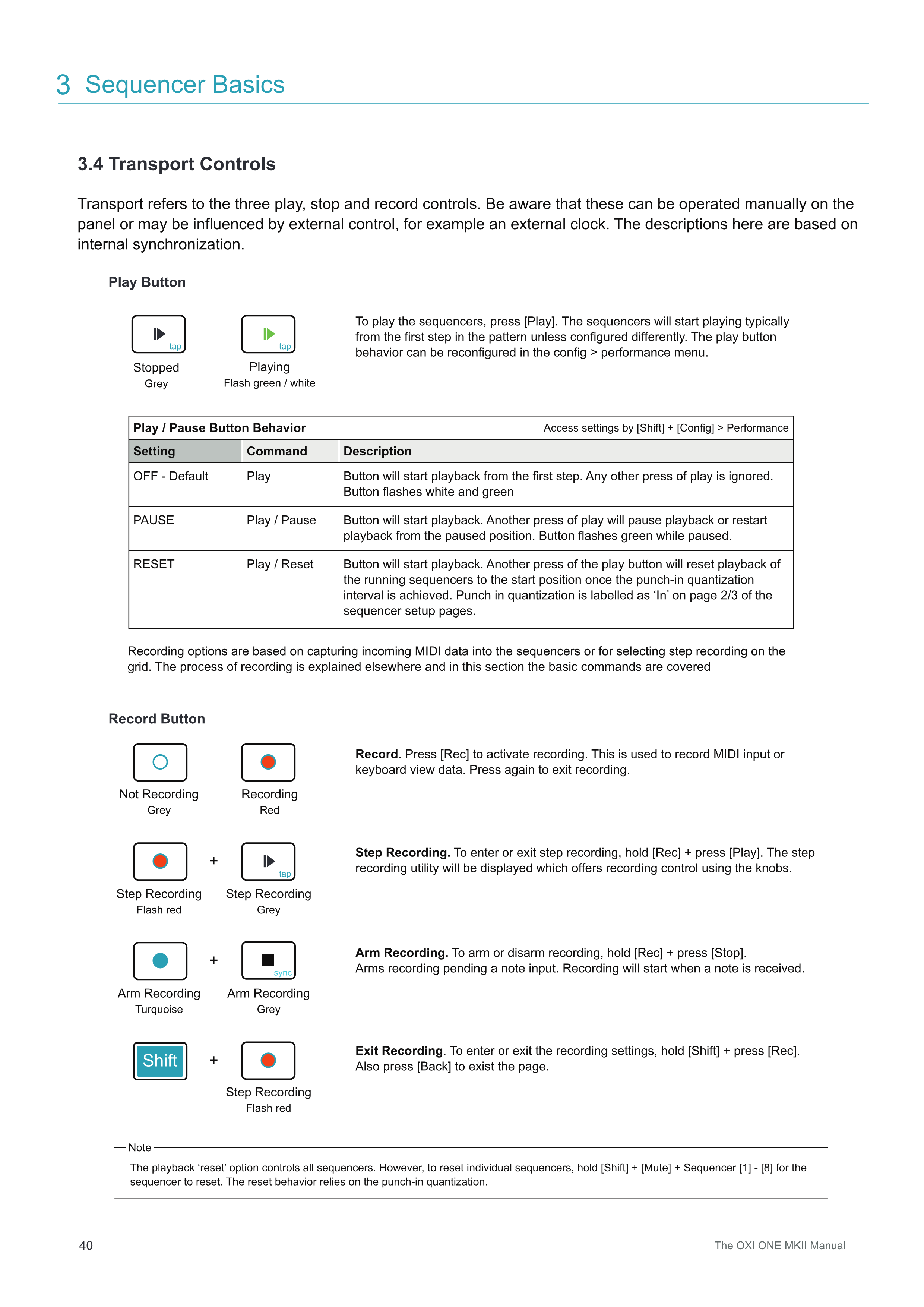 3 Sequencer Basics

3.4 Transport Controls

Transport refers to the three play, stop and record controls. Be aware that these can be operated manually on the panel or may be influenced by external control, for example an external clock. The descriptions here are based on internal synchronization.

Play Button

tap
Stopped
Grey

tap
Playing
Flash green / white

To play the sequencers, press [Play]. The sequencers will start playing typically from the first step in the pattern unless configured differently. The play button behavior can be reconfigured in the config > performance menu.

Play / Pause Button Behavior Access settings by [Shift] + [Config] > Performance

| Setting | Command | Description |
|---|---|---|
| OFF - Default | Play | Button will start playback from the first step. Any other press of play is ignored. Button flashes white and green |
| PAUSE | Play / Pause | Button will start playback. Another press of play will pause playback or restart playback from the paused position. Button flashes green while paused. |
| RESET | Play / Reset | Button will start playback. Another press of the play button will reset playback of the running sequencers to the start position once the punch-in quantization interval is achieved. Punch in quantization is labelled as ‘In’ on page 2/3 of the sequencer setup pages. |

Recording options are based on capturing incoming MIDI data into the sequencers or for selecting step recording on the grid. The process of recording is explained elsewhere and in this section the basic commands are covered

Record Button

Not Recording
Grey

Recording
Red

Record. Press [Rec] to activate recording. This is used to record MIDI input or keyboard view data. Press again to exit recording.

+
tap
Step Recording
Flash red
Step Recording
Grey

Step Recording. To enter or exit step recording, hold [Rec] + press [Play]. The step recording utility will be displayed which offers recording control using the knobs.

+
sync
Arm Recording
Turquoise
Arm Recording
Grey

Arm Recording. To arm or disarm recording, hold [Rec] + press [Stop]. Arms recording pending a note input. Recording will start when a note is received.

Shift
+
Step Recording
Flash red

Exit Recording. To enter or exit the recording settings, hold [Shift] + press [Rec]. Also press [Back] to exist the page.

Note
The playback ‘reset’ option controls all sequencers. However, to reset individual sequencers, hold [Shift] + [Mute] + Sequencer [1] - [8] for the sequencer to reset. The reset behavior relies on the punch-in quantization.

40
The OXI ONE MKII Manual