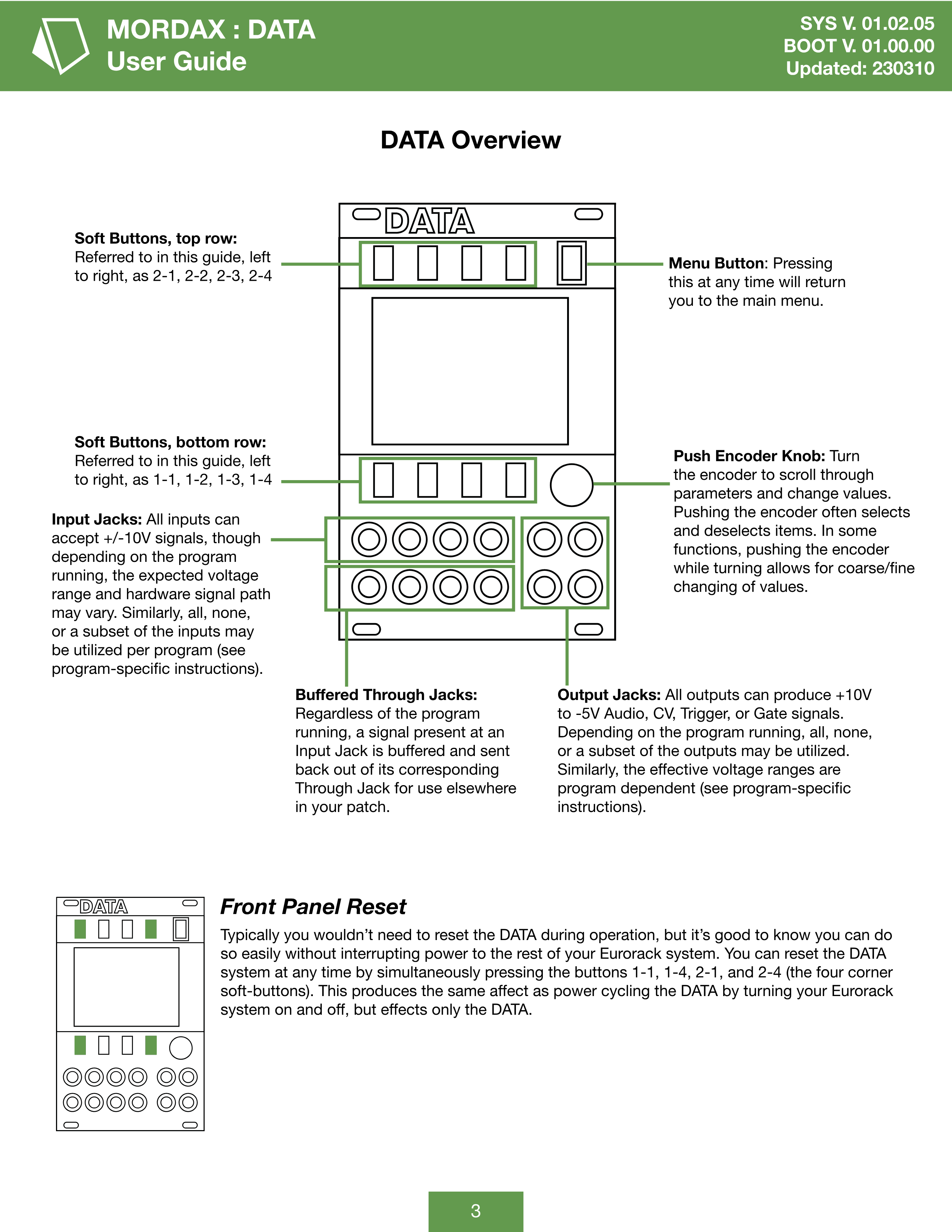 MORDAX : DATA
User Guide

SYS V. 01.02.05
BOOT V. 01.00.00
Updated: 230310

DATA Overview

DATA

Soft Buttons, top row:
Referred to in this guide, left to right, as 2-1, 2-2, 2-3, 2-4

Menu Button: Pressing this at any time will return you to the main menu.

Soft Buttons, bottom row:
Referred to in this guide, left to right, as 1-1, 1-2, 1-3, 1-4

Push Encoder Knob: Turn the encoder to scroll through parameters and change values. Pushing the encoder often selects and deselects items. In some functions, pushing the encoder while turning allows for coarse/fine changing of values.

Input Jacks: All inputs can accept +/-10V signals, though depending on the program running, the expected voltage range and hardware signal path may vary. Similarly, all, none, or a subset of the inputs may be utilized per program (see program-specific instructions).

Buffered Through Jacks:
Regardless of the program running, a signal present at an Input Jack is buffered and sent back out of its corresponding Through Jack for use elsewhere in your patch.

Output Jacks: All outputs can produce +10V to -5V Audio, CV, Trigger, or Gate signals. Depending on the program running, all, none, or a subset of the outputs may be utilized. Similarly, the effective voltage ranges are program dependent (see program-specific instructions).

DATA

Front Panel Reset

Typically you wouldn’t need to reset the DATA during operation, but it’s good to know you can do so easily without interrupting power to the rest of your Eurorack system. You can reset the DATA system at any time by simultaneously pressing the buttons 1-1, 1-4, 2-1, and 2-4 (the four corner soft-buttons). This produces the same affect as power cycling the DATA by turning your Eurorack system on and off, but effects only the DATA.

3