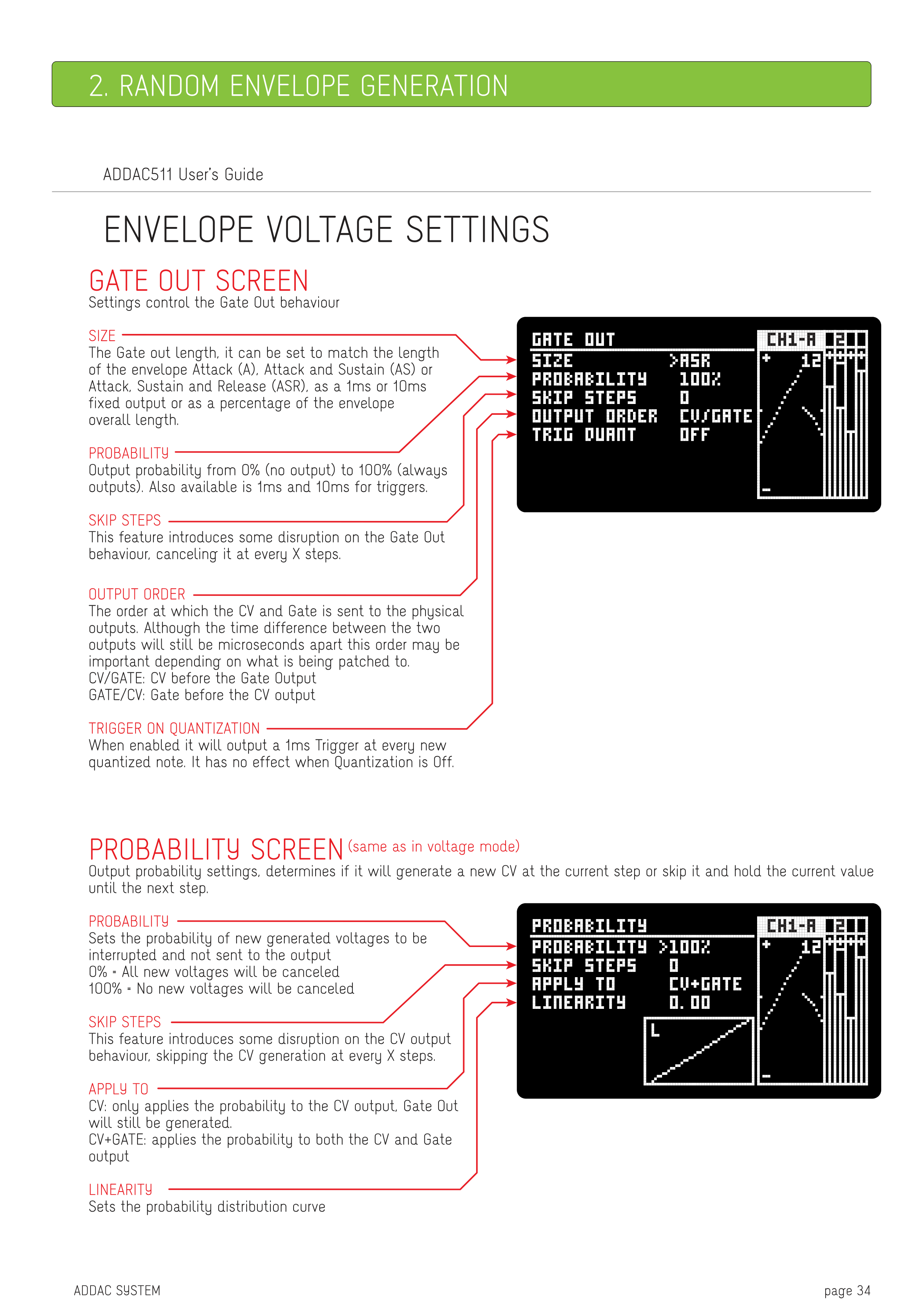 2. RANDOM ENVELOPE GENERATION

ADDAC511 User's Guide

ENVELOPE VOLTAGE SETTINGS

GATE OUT SCREEN
Settings control the Gate Out behaviour

SIZE
The Gate out length, it can be set to match the length of the envelope Attack (A), Attack and Sustain (AS) or Attack, Sustain and Release (ASR), as a 1ms or 10ms fixed output or as a percentage of the envelope overall length.

PROBABILITY
Output probability from 0% (no output) to 100% (always outputs). Also available is 1ms and 10ms for triggers.

SKIP STEPS
This feature introduces some disruption on the Gate Out behaviour, canceling it at every X steps.

OUTPUT ORDER
The order at which the CV and Gate is sent to the physical outputs. Although the time difference between the two outputs will still be microseconds apart this order may be important depending on what is being patched to.
CV/GATE: CV before the Gate Output
GATE/CV: Gate before the CV output

TRIGGER ON QUANTIZATION
When enabled it will output a 1ms Trigger at every new quantized note. It has no effect when Quantization is Off.

GATE OUT
SIZE >ASR
PROBABILITY 100%
SKIP STEPS 0
OUTPUT ORDER CV/GATE
TRIG QUANT OFF
CH1-A 2
+ 12
-

PROBABILITY SCREEN (same as in voltage mode)
Output probability settings, determines if it will generate a new CV at the current step or skip it and hold the current value until the next step.

PROBABILITY
Sets the probability of new generated voltages to be interrupted and not sent to the output
0% = All new voltages will be canceled
100% = No new voltages will be canceled

SKIP STEPS
This feature introduces some disruption on the CV output behaviour, skipping the CV generation at every X steps.

APPLY TO
CV: only applies the probability to the CV output, Gate Out will still be generated.
CV+GATE: applies the probability to both the CV and Gate output

LINEARITY
Sets the probability distribution curve

PROBABILITY
PROBABILITY >100%
SKIP STEPS 0
APPLY TO CV+GATE
LINEARITY 0.00
L
CH1-A 2
+ 12
-

ADDAC SYSTEM
page 34