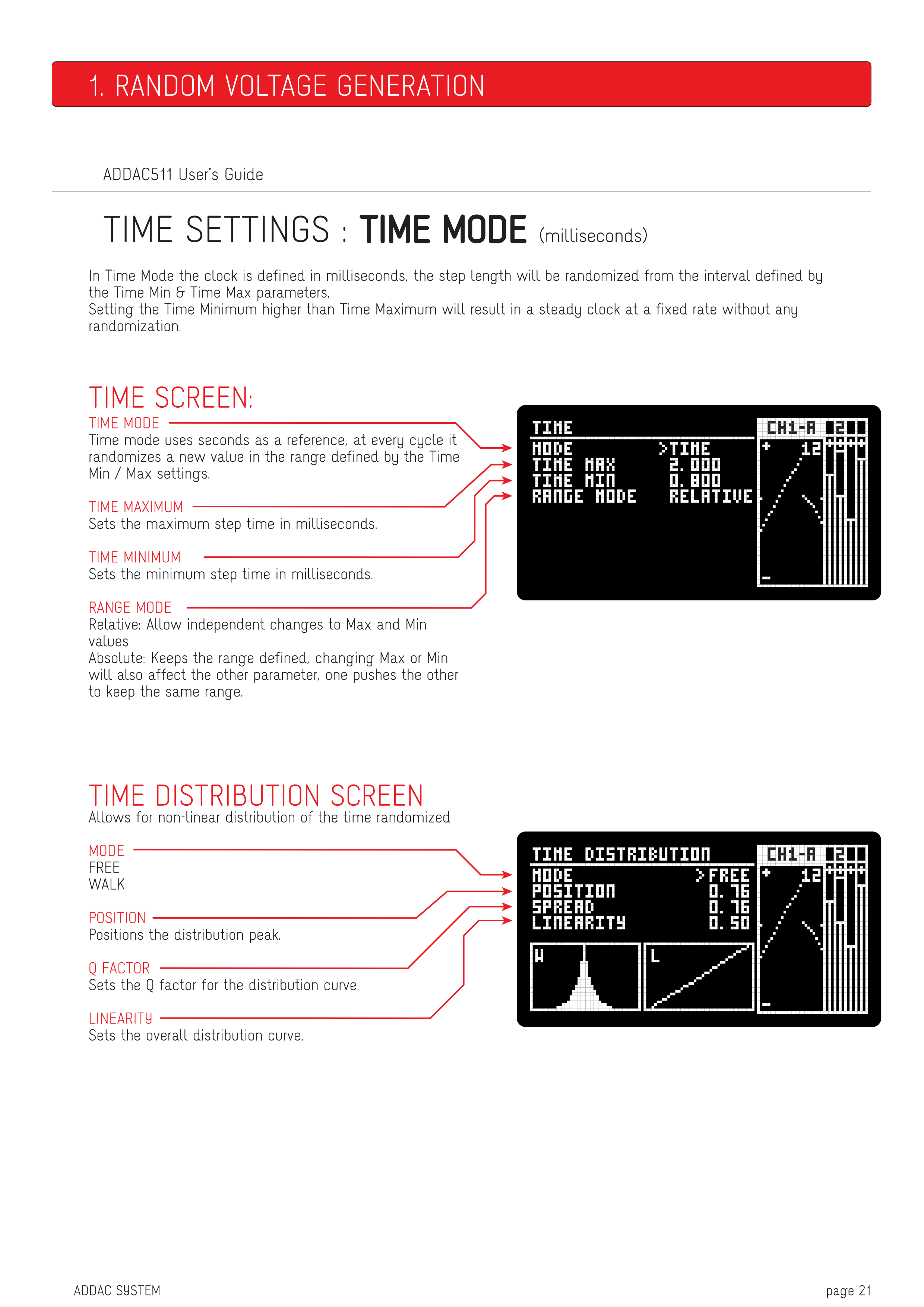 1. RANDOM VOLTAGE GENERATION

ADDAC511 User's Guide

TIME SETTINGS : TIME MODE (milliseconds)

In Time Mode the clock is defined in milliseconds, the step length will be randomized from the interval defined by the Time Min & Time Max parameters.
Setting the Time Minimum higher than Time Maximum will result in a steady clock at a fixed rate without any randomization.

TIME SCREEN:

TIME MODE
Time mode uses seconds as a reference, at every cycle it randomizes a new value in the range defined by the Time Min / Max settings.

TIME MAXIMUM
Sets the maximum step time in milliseconds.

TIME MINIMUM
Sets the minimum step time in milliseconds.

RANGE MODE
Relative: Allow independent changes to Max and Min values
Absolute: Keeps the range defined, changing Max or Min will also affect the other parameter, one pushes the other to keep the same range.

TIME
MODE >TIME
TIME MAX 2.000
TIME MIN 0.800
RANGE MODE RELATIVE
CH1-A 2
+ 12
-

TIME DISTRIBUTION SCREEN
Allows for non-linear distribution of the time randomized

MODE
FREE
WALK

POSITION
Positions the distribution peak.

Q FACTOR
Sets the Q factor for the distribution curve.

LINEARITY
Sets the overall distribution curve.

TIME DISTRIBUTION
MODE >FREE
POSITION 0.76
SPREAD 0.76
LINEARITY 0.50
W
L
CH1-A 2
+ 12
-

ADDAC SYSTEM

page 21