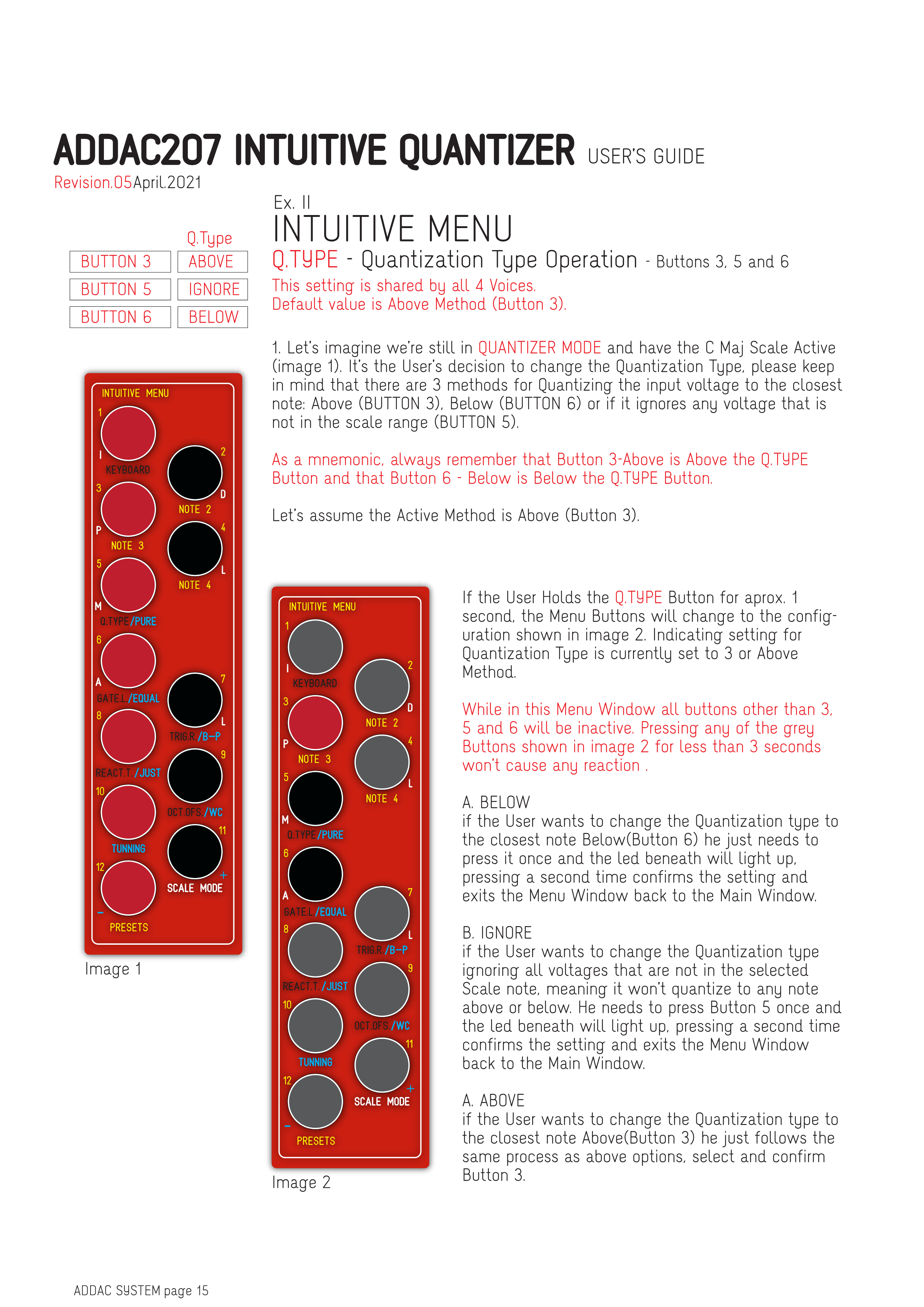 ADDAC207 INTUITIVE QUANTIZER USER'S GUIDE
Revision.05April.2021

| | Q.Type |
|---|---|
| BUTTON 3 | ABOVE |
| BUTTON 5 | IGNORE |
| BUTTON 6 | BELOW |

Ex. II
INTUITIVE MENU
Q.TYPE - Quantization Type Operation - Buttons 3, 5 and 6
This setting is shared by all 4 Voices.
Default value is Above Method (Button 3).

1. Let's imagine we're still in QUANTIZER MODE and have the C Maj Scale Active (image 1). It's the User's decision to change the Quantization Type, please keep in mind that there are 3 methods for Quantizing the input voltage to the closest note: Above (BUTTON 3), Below (BUTTON 6) or if it ignores any voltage that is not in the scale range (BUTTON 5).

As a mnemonic, always remember that Button 3-Above is Above the Q.TYPE Button and that Button 6 - Below is Below the Q.TYPE Button.

Let's assume the Active Method is Above (Button 3).

INTUITIVE MENU
1 I KEYBOARD
2 D NOTE 2
3 P NOTE 3
4 L NOTE 4
5 M Q.TYPE/PURE
6 A GATE.L./EQUAL
7 L TRIG.R./B-P
8 REACT.T./JUST
9 OCT.OFS./WC
10 TUNNING
11 + SCALE MODE
12 - PRESETS
Image 1

INTUITIVE MENU
1 I KEYBOARD
2 D NOTE 2
3 P NOTE 3
4 L NOTE 4
5 M Q.TYPE/PURE
6 A GATE.L./EQUAL
7 L TRIG.R./B-P
8 REACT.T./JUST
9 OCT.OFS./WC
10 TUNNING
11 + SCALE MODE
12 - PRESETS
Image 2

If the User Holds the Q.TYPE Button for aprox. 1 second, the Menu Buttons will change to the configuration shown in image 2. Indicating setting for Quantization Type is currently set to 3 or Above Method.

While in this Menu Window all buttons other than 3, 5 and 6 will be inactive. Pressing any of the grey Buttons shown in image 2 for less than 3 seconds won't cause any reaction .

A. BELOW
if the User wants to change the Quantization type to the closest note Below(Button 6) he just needs to press it once and the led beneath will light up, pressing a second time confirms the setting and exits the Menu Window back to the Main Window.

B. IGNORE
if the User wants to change the Quantization type ignoring all voltages that are not in the selected Scale note, meaning it won't quantize to any note above or below. He needs to press Button 5 once and the led beneath will light up, pressing a second time confirms the setting and exits the Menu Window back to the Main Window.

A. ABOVE
if the User wants to change the Quantization type to the closest note Above(Button 3) he just follows the same process as above options, select and confirm Button 3.

ADDAC SYSTEM page 15